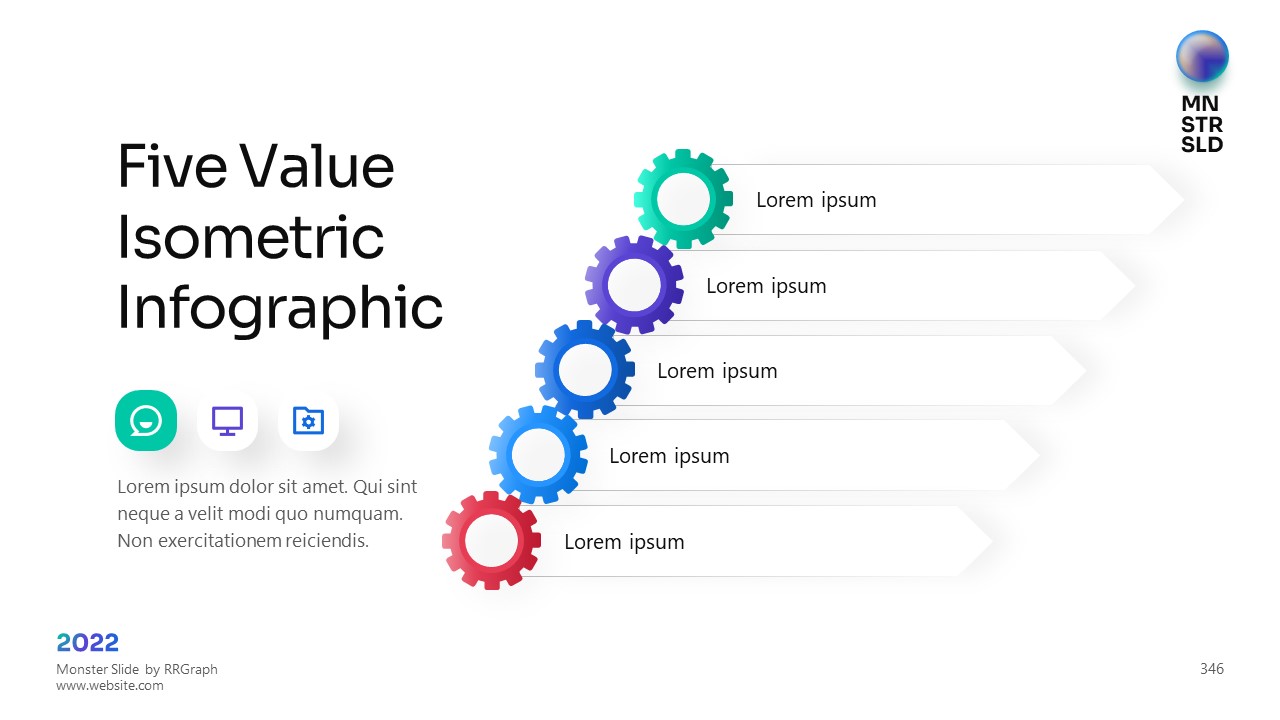 MN
STR
SLD

Five Value Isometric Infographic

Lorem ipsum dolor sit amet. Qui sint neque a velit modi quo numquam. Non exercitationem reiciendis.

Lorem ipsum

Lorem ipsum

Lorem ipsum

Lorem ipsum

Lorem ipsum

2022
Monster Slide by RRGraph
www.website.com

346